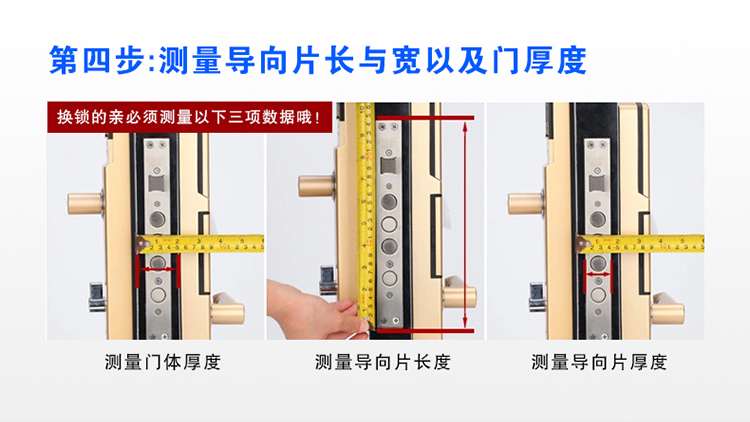 第四步:测量导向片长与宽以及门厚度

换锁的亲必须测量以下三项数据哦!

测量门体厚度

测量导向片长度

测量导向片厚度